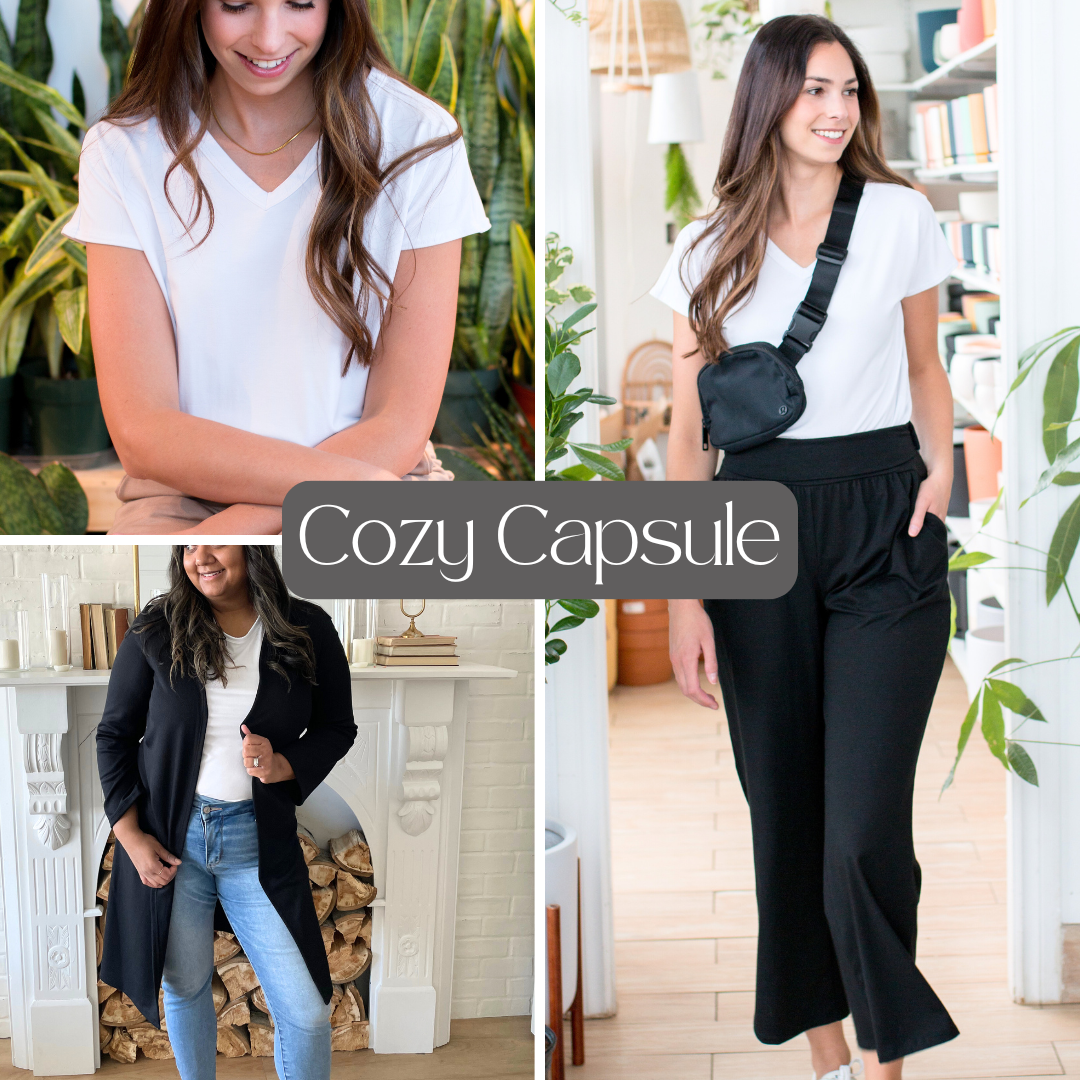 Cozy Capsule